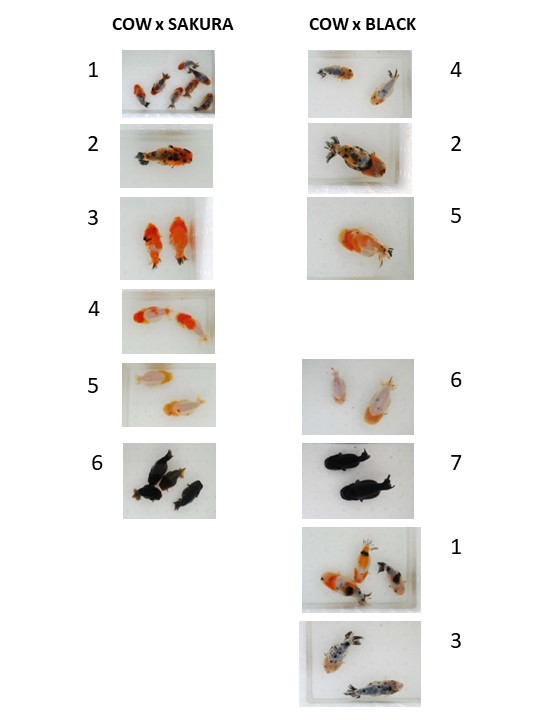 COW x SAKURA

1

2

3

4

5

6

COW x BLACK

4

2

5

6

7

1

3